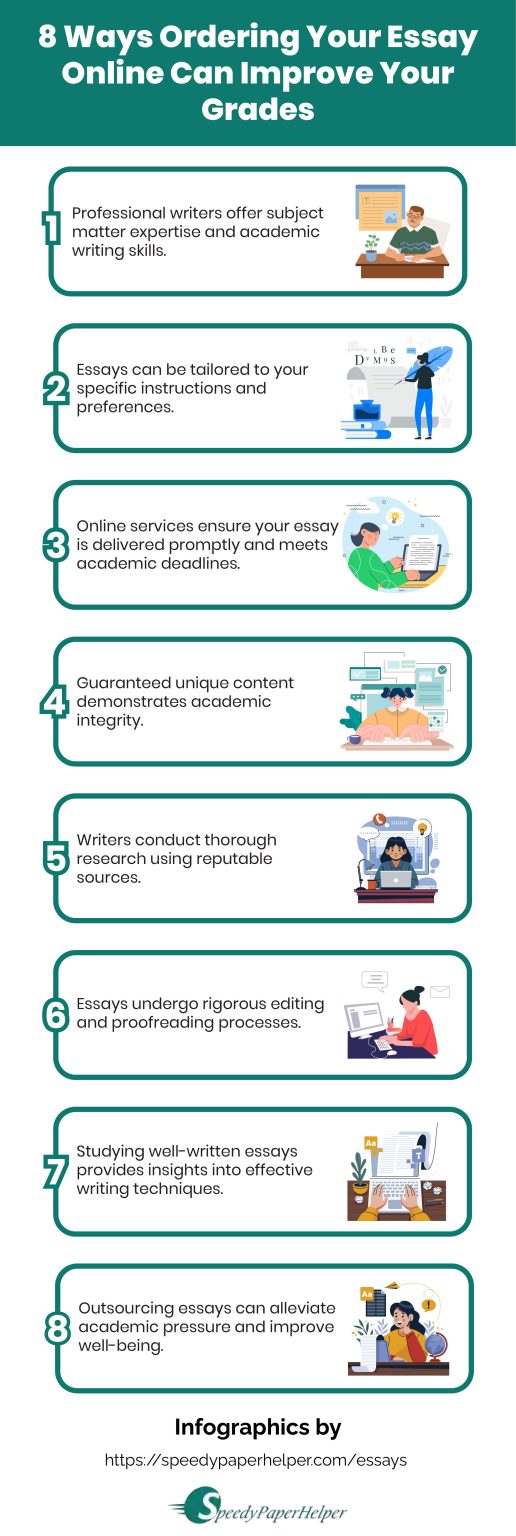 8 Ways Ordering Your Essay Online Can Improve Your Grades

1 Professional writers offer subject matter expertise and academic writing skills.

2 Essays can be tailored to your specific instructions and preferences.

3 Online services ensure your essay is delivered promptly and meets academic deadlines.

4 Guaranteed unique content demonstrates academic integrity.

5 Writers conduct thorough research using reputable sources.

6 Essays undergo rigorous editing and proofreading processes.

7 Studying well-written essays provides insights into effective writing techniques.

8 Outsourcing essays can alleviate academic pressure and improve well-being.

Infographics by

https://speedypaperhelper.com/essays

SpeedyPaperHelper